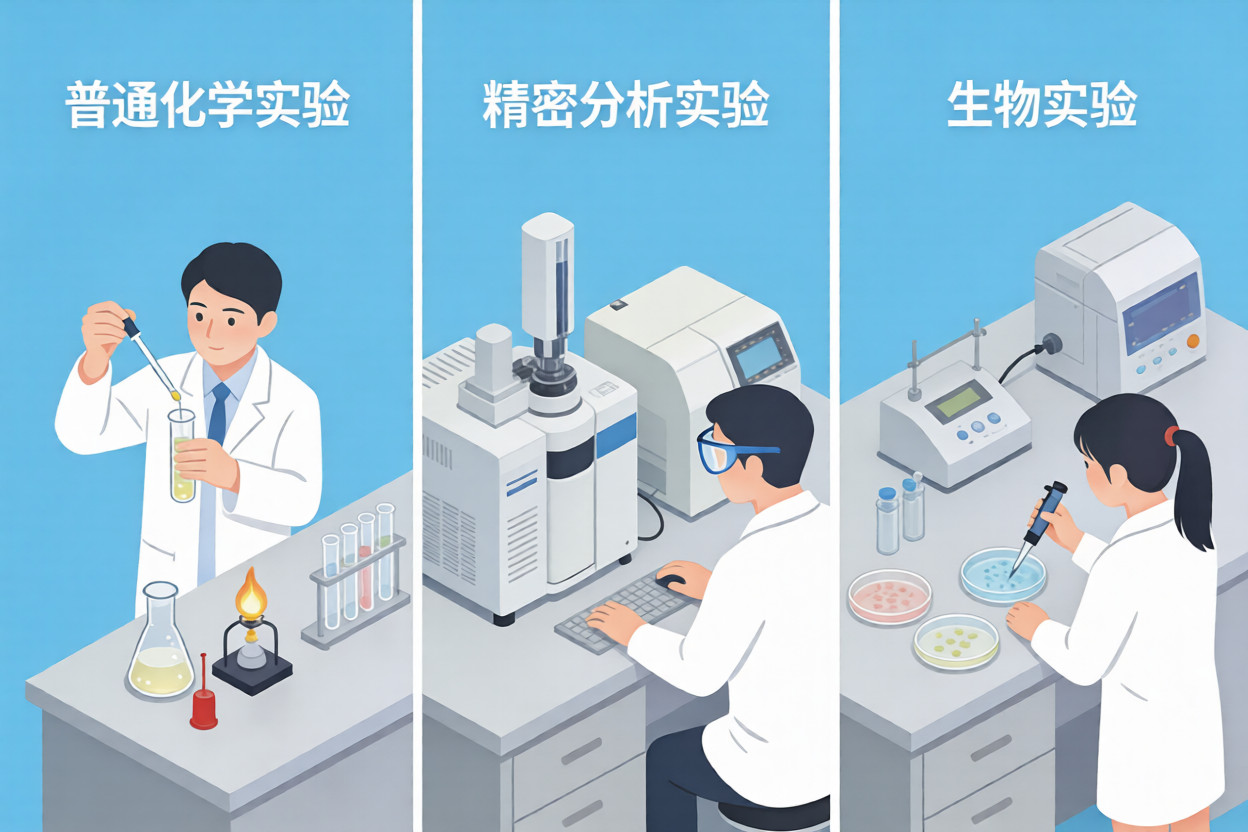 普通化学实验

精密分析实验

生物实验